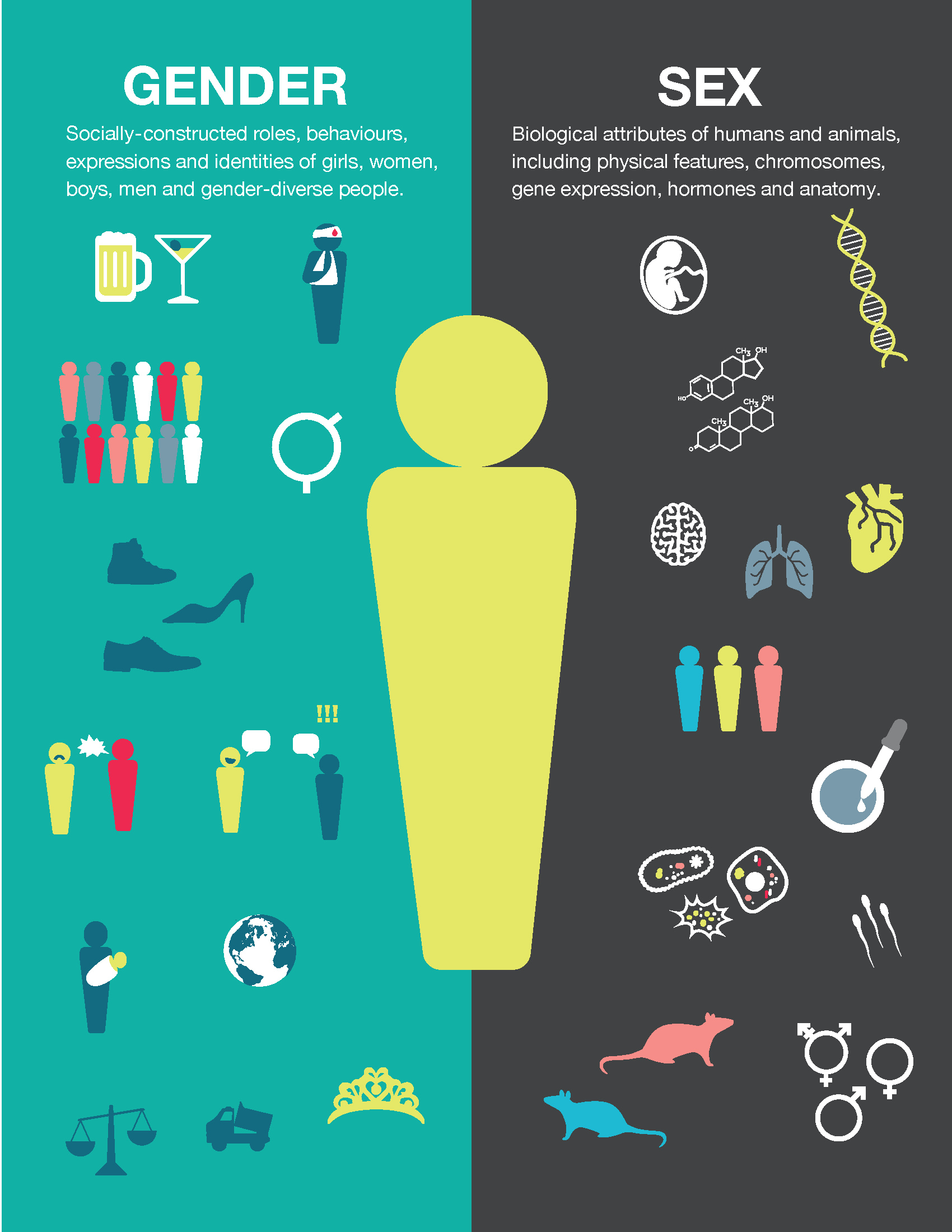 GENDER

Socially-constructed roles, behaviours, expressions and identities of girls, women, boys, men and gender-diverse people.

!!!

SEX

Biological attributes of humans and animals, including physical features, chromosomes, gene expression, hormones and anatomy.

$CH_3$ OH

HO

$CH_3$ OH

$CH_3$

O